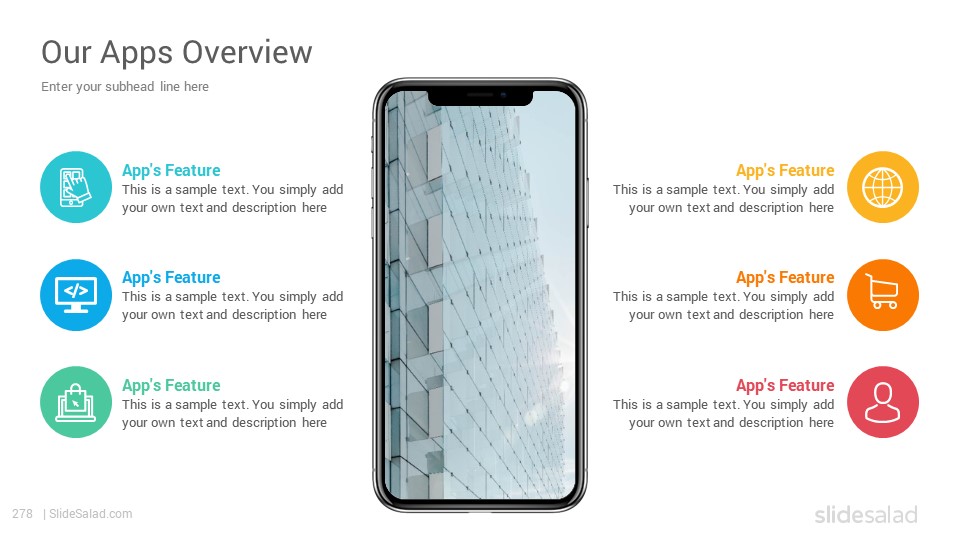 Our Apps Overview

Enter your subhead line here

App's Feature
This is a sample text. You simply add your own text and description here

App's Feature
This is a sample text. You simply add your own text and description here

App's Feature
This is a sample text. You simply add your own text and description here

App's Feature
This is a sample text. You simply add your own text and description here

App's Feature
This is a sample text. You simply add your own text and description here

App's Feature
This is a sample text. You simply add your own text and description here

278 | SlideSalad.com

slidesalad