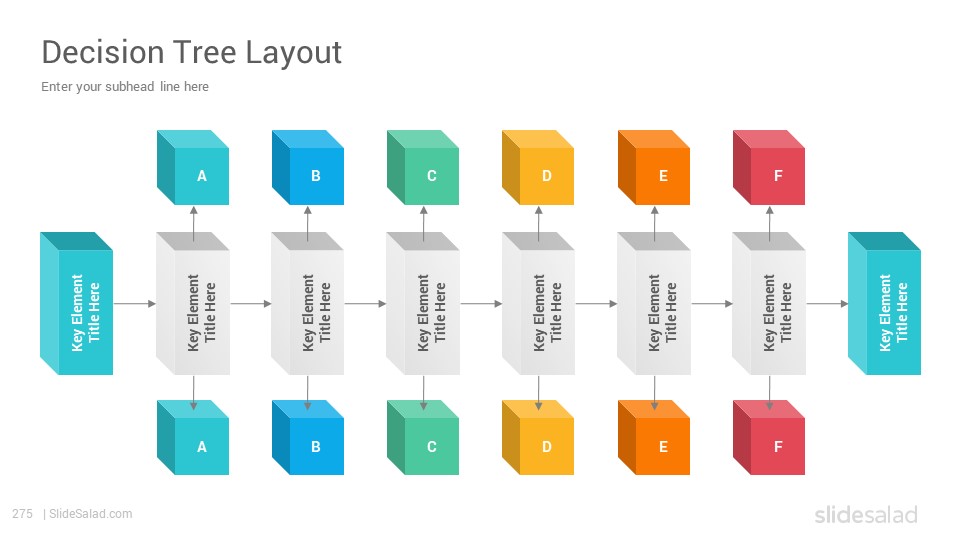 Decision Tree Layout

Enter your subhead line here

A

B

C

D

E

F

Key Element Title Here

Key Element Title Here

Key Element Title Here

Key Element Title Here

Key Element Title Here

Key Element Title Here

Key Element Title Here

Key Element Title Here

A

B

C

D

E

F

275 | SlideSalad.com

slidesalad