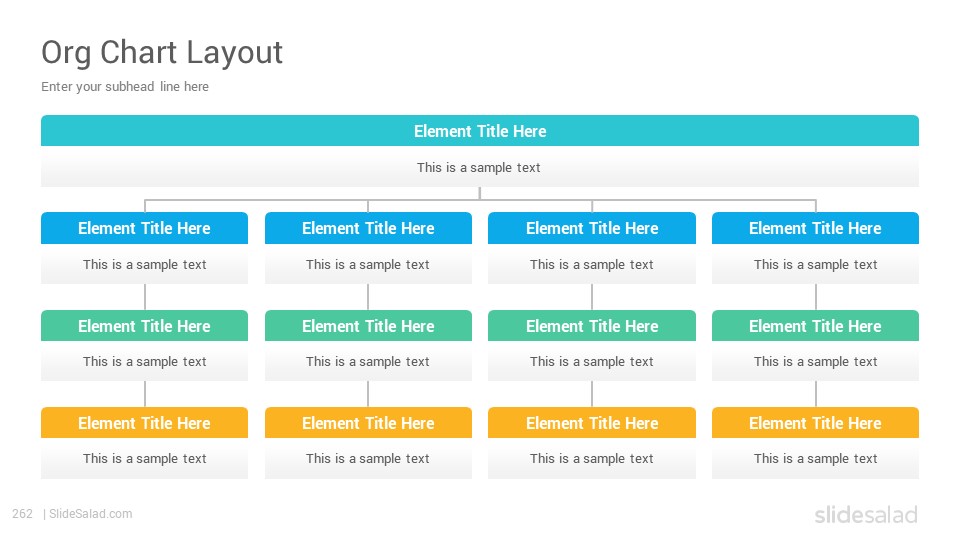 Org Chart Layout

Enter your subhead line here

Element Title Here

This is a sample text

Element Title Here

This is a sample text

Element Title Here

This is a sample text

Element Title Here

This is a sample text

Element Title Here

This is a sample text

Element Title Here

This is a sample text

Element Title Here

This is a sample text

Element Title Here

This is a sample text

Element Title Here

This is a sample text

Element Title Here

This is a sample text

Element Title Here

This is a sample text

Element Title Here

This is a sample text

Element Title Here

This is a sample text

262 | SlideSalad.com

slidesalad