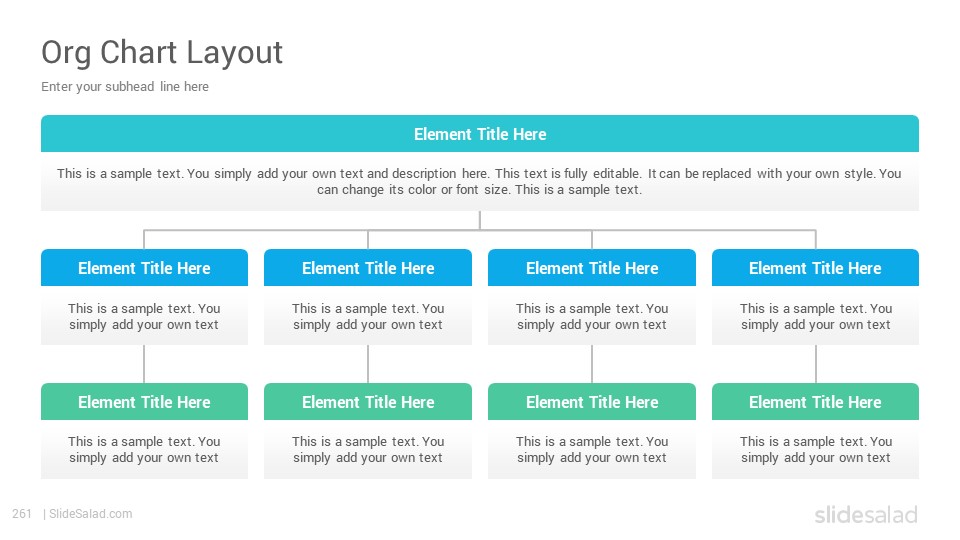 Org Chart Layout

Enter your subhead line here

Element Title Here

This is a sample text. You simply add your own text and description here. This text is fully editable. It can be replaced with your own style. You can change its color or font size. This is a sample text.

Element Title Here

This is a sample text. You simply add your own text

Element Title Here

This is a sample text. You simply add your own text

Element Title Here

This is a sample text. You simply add your own text

Element Title Here

This is a sample text. You simply add your own text

Element Title Here

This is a sample text. You simply add your own text

Element Title Here

This is a sample text. You simply add your own text

Element Title Here

This is a sample text. You simply add your own text

Element Title Here

This is a sample text. You simply add your own text

261 | SlideSalad.com

slidesalad