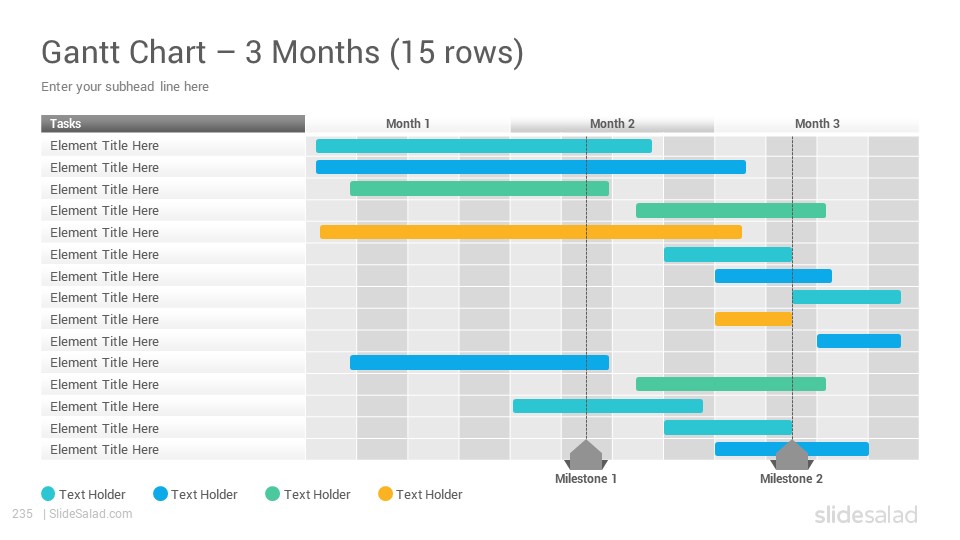 Gantt Chart – 3 Months (15 rows)

Enter your subhead line here

| Tasks | Month 1 | Month 2 | Month 3 |
|---|---|---|---|
| Element Title Here | | | |
| Element Title Here | | | |
| Element Title Here | | | |
| Element Title Here | | | |
| Element Title Here | | | |
| Element Title Here | | | |
| Element Title Here | | | |
| Element Title Here | | | |
| Element Title Here | | | |
| Element Title Here | | | |
| Element Title Here | | | |
| Element Title Here | | | |
| Element Title Here | | | |
| Element Title Here | | | |
| Element Title Here | | | |

Milestone 1

Milestone 2

Text Holder Text Holder Text Holder Text Holder

235 | SlideSalad.com

slidesalad