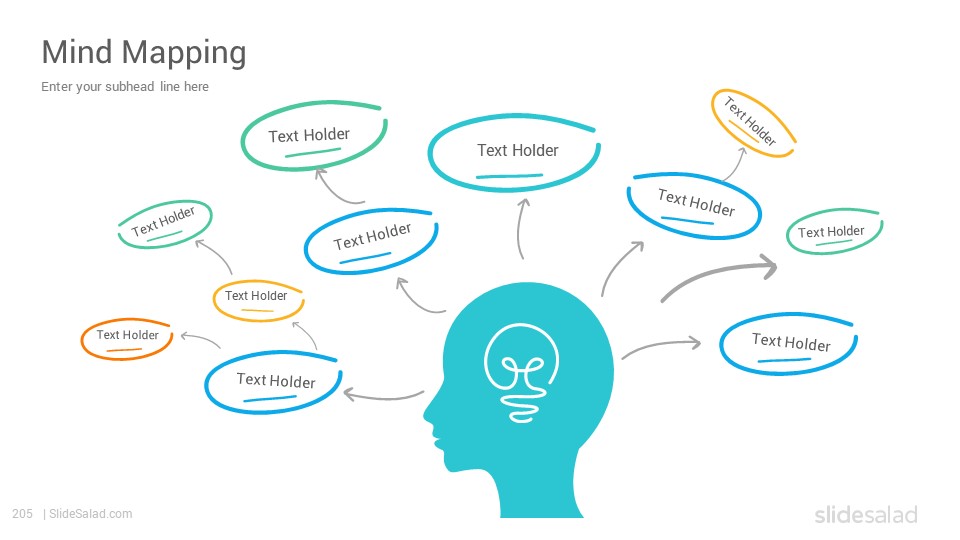 Mind Mapping

Enter your subhead line here

Text Holder

Text Holder

Text Holder

Text Holder

Text Holder

Text Holder

Text Holder

Text Holder

Text Holder

Text Holder

Text Holder

205 | SlideSalad.com

slidesalad