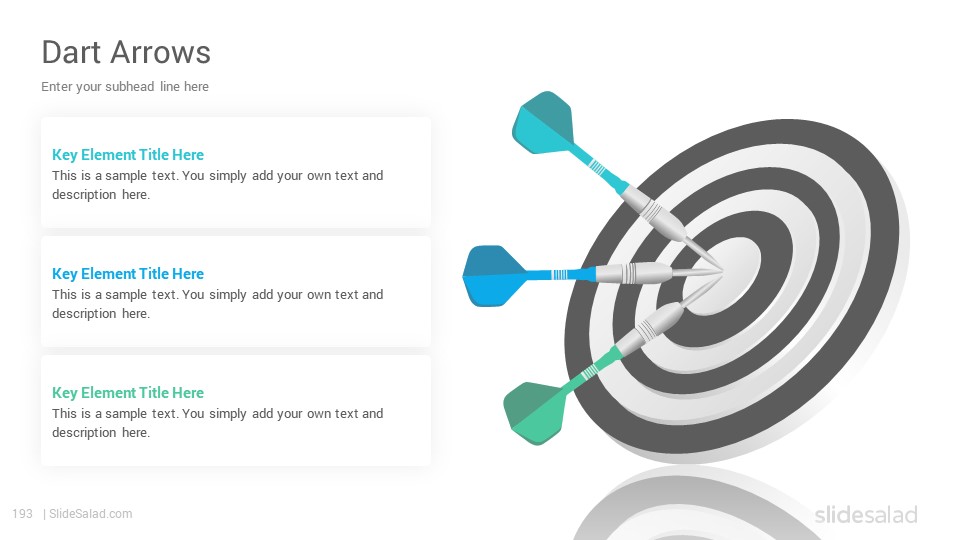 Dart Arrows

Enter your subhead line here

Key Element Title Here
This is a sample text. You simply add your own text and description here.

Key Element Title Here
This is a sample text. You simply add your own text and description here.

Key Element Title Here
This is a sample text. You simply add your own text and description here.

193 | SlideSalad.com

slidesalad