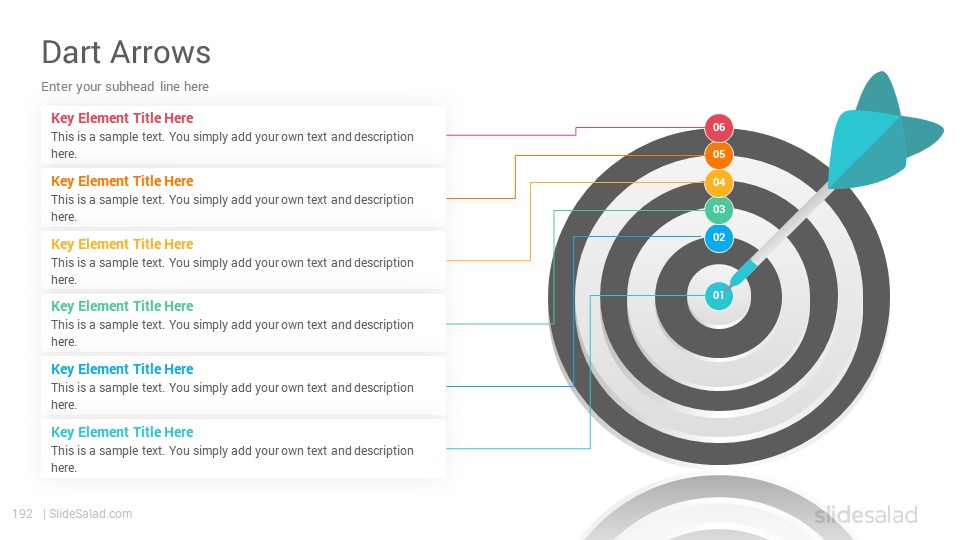 Dart Arrows

Enter your subhead line here

Key Element Title Here
This is a sample text. You simply add your own text and description here.

Key Element Title Here
This is a sample text. You simply add your own text and description here.

Key Element Title Here
This is a sample text. You simply add your own text and description here.

Key Element Title Here
This is a sample text. You simply add your own text and description here.

Key Element Title Here
This is a sample text. You simply add your own text and description here.

Key Element Title Here
This is a sample text. You simply add your own text and description here.

06
05
04
03
02
01

192 | SlideSalad.com

slidesalad