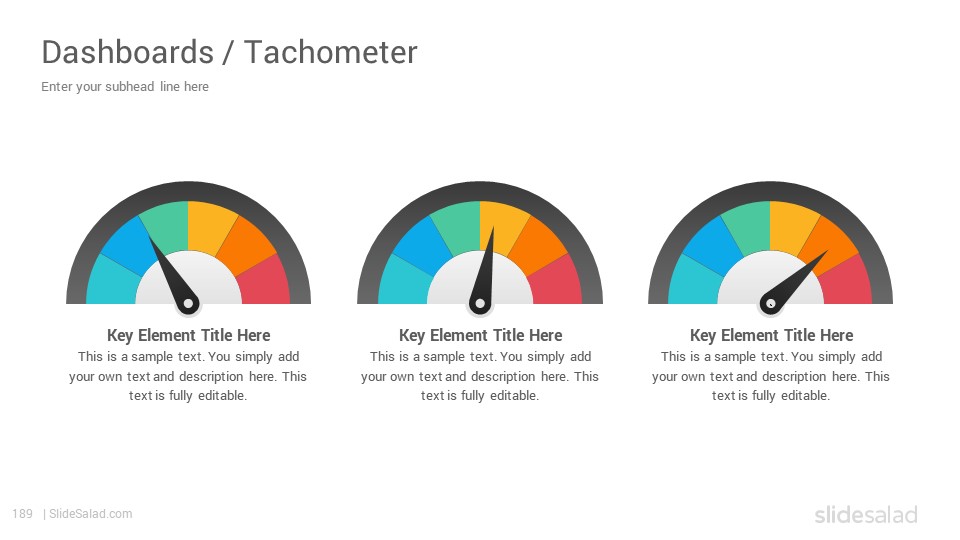 Dashboards / Tachometer

Enter your subhead line here

Key Element Title Here

This is a sample text. You simply add your own text and description here. This text is fully editable.

Key Element Title Here

This is a sample text. You simply add your own text and description here. This text is fully editable.

Key Element Title Here

This is a sample text. You simply add your own text and description here. This text is fully editable.

189 | SlideSalad.com

slidesalad