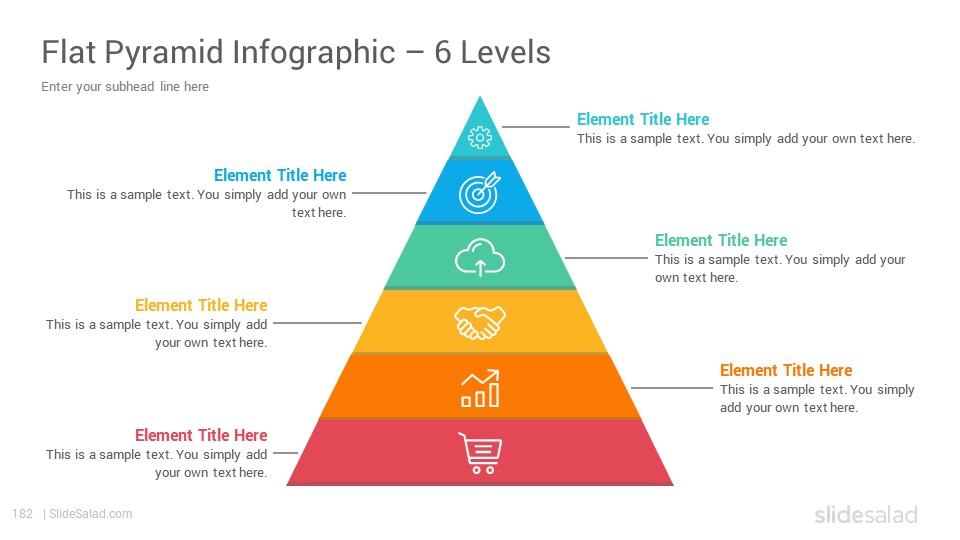 Flat Pyramid Infographic – 6 Levels

Enter your subhead line here

Element Title Here
This is a sample text. You simply add your own text here.

Element Title Here
This is a sample text. You simply add your own text here.

Element Title Here
This is a sample text. You simply add your own text here.

Element Title Here
This is a sample text. You simply add your own text here.

Element Title Here
This is a sample text. You simply add your own text here.

Element Title Here
This is a sample text. You simply add your own text here.

182 | SlideSalad.com

slidesalad