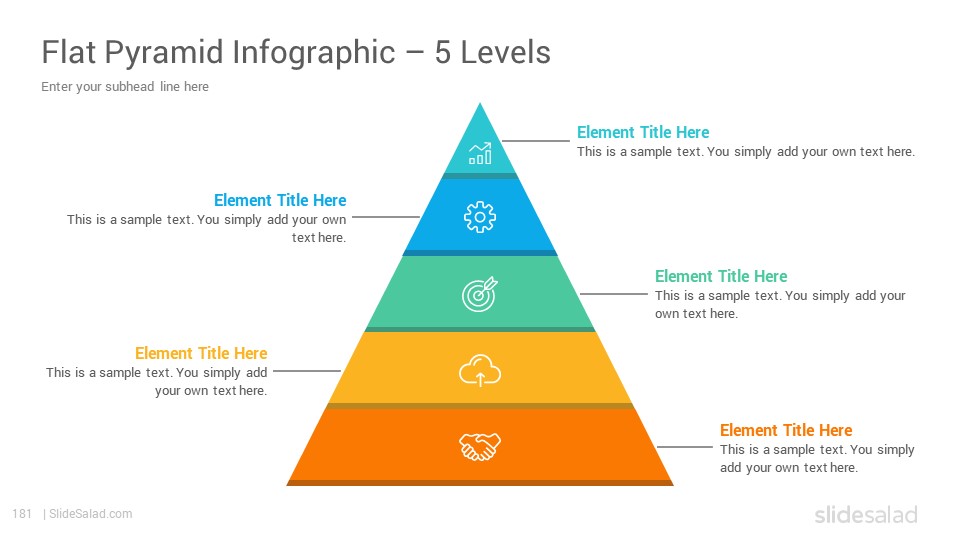 Flat Pyramid Infographic – 5 Levels

Enter your subhead line here

Element Title Here
This is a sample text. You simply add your own text here.

Element Title Here
This is a sample text. You simply add your own text here.

Element Title Here
This is a sample text. You simply add your own text here.

Element Title Here
This is a sample text. You simply add your own text here.

Element Title Here
This is a sample text. You simply add your own text here.

181 | SlideSalad.com

slidesalad