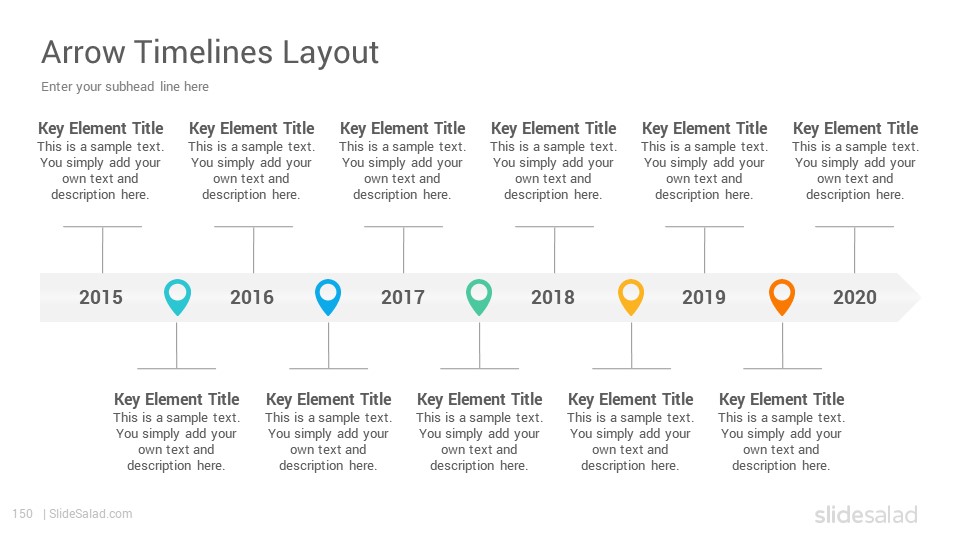 Arrow Timelines Layout

Enter your subhead line here

Key Element Title
This is a sample text. You simply add your own text and description here.

Key Element Title
This is a sample text. You simply add your own text and description here.

Key Element Title
This is a sample text. You simply add your own text and description here.

Key Element Title
This is a sample text. You simply add your own text and description here.

Key Element Title
This is a sample text. You simply add your own text and description here.

Key Element Title
This is a sample text. You simply add your own text and description here.

2015 2016 2017 2018 2019 2020

Key Element Title
This is a sample text. You simply add your own text and description here.

Key Element Title
This is a sample text. You simply add your own text and description here.

Key Element Title
This is a sample text. You simply add your own text and description here.

Key Element Title
This is a sample text. You simply add your own text and description here.

Key Element Title
This is a sample text. You simply add your own text and description here.

150 | SlideSalad.com

slidesalad