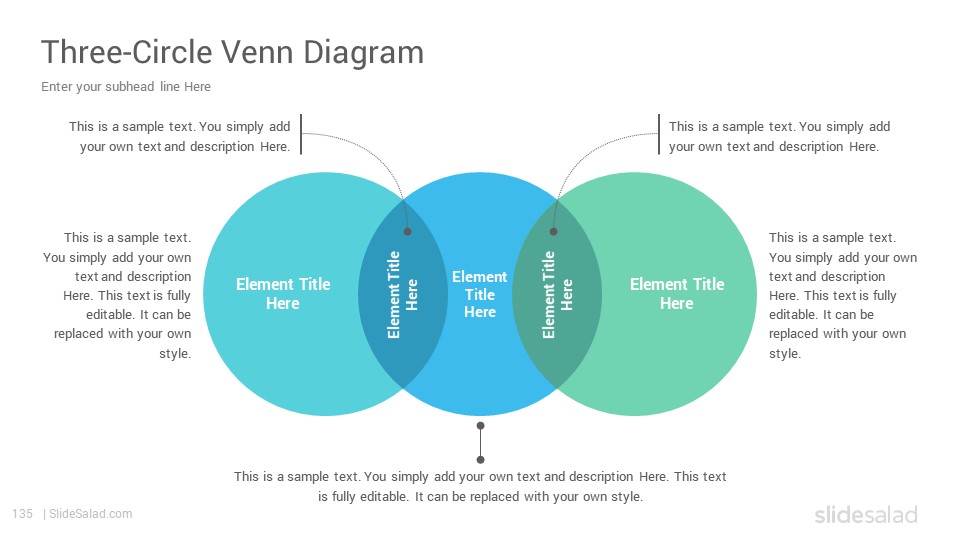 Three-Circle Venn Diagram

Enter your subhead line Here

This is a sample text. You simply add your own text and description Here.

This is a sample text. You simply add your own text and description Here.

This is a sample text. You simply add your own text and description Here. This text is fully editable. It can be replaced with your own style.

Element Title Here

Element Title Here

Element Title Here

Element Title Here

Element Title Here

This is a sample text. You simply add your own text and description Here. This text is fully editable. It can be replaced with your own style.

This is a sample text. You simply add your own text and description Here. This text is fully editable. It can be replaced with your own style.

135 | SlideSalad.com

slidesalad