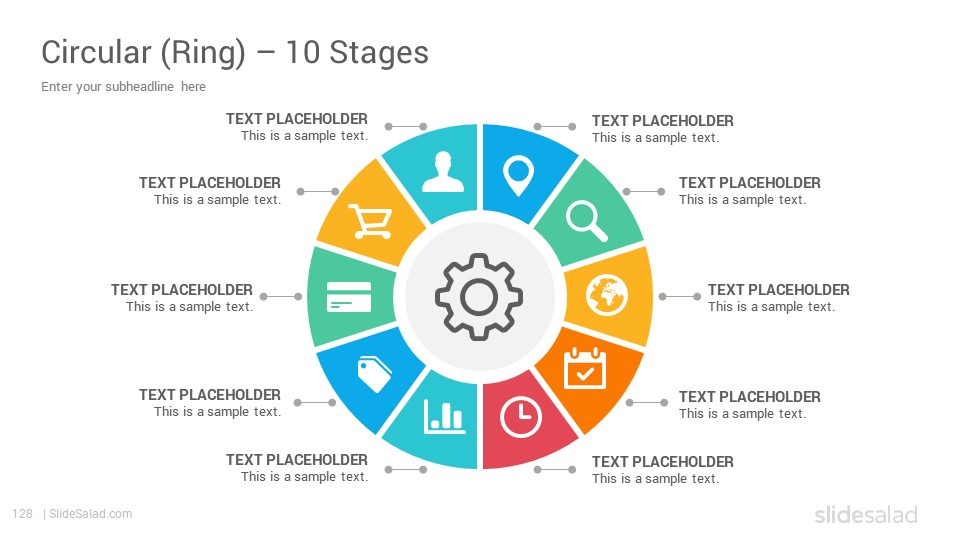 Circular (Ring) – 10 Stages

Enter your subheadline here

TEXT PLACEHOLDER
This is a sample text.

TEXT PLACEHOLDER
This is a sample text.

TEXT PLACEHOLDER
This is a sample text.

TEXT PLACEHOLDER
This is a sample text.

TEXT PLACEHOLDER
This is a sample text.

TEXT PLACEHOLDER
This is a sample text.

TEXT PLACEHOLDER
This is a sample text.

TEXT PLACEHOLDER
This is a sample text.

TEXT PLACEHOLDER
This is a sample text.

TEXT PLACEHOLDER
This is a sample text.

128 | SlideSalad.com

slidesalad