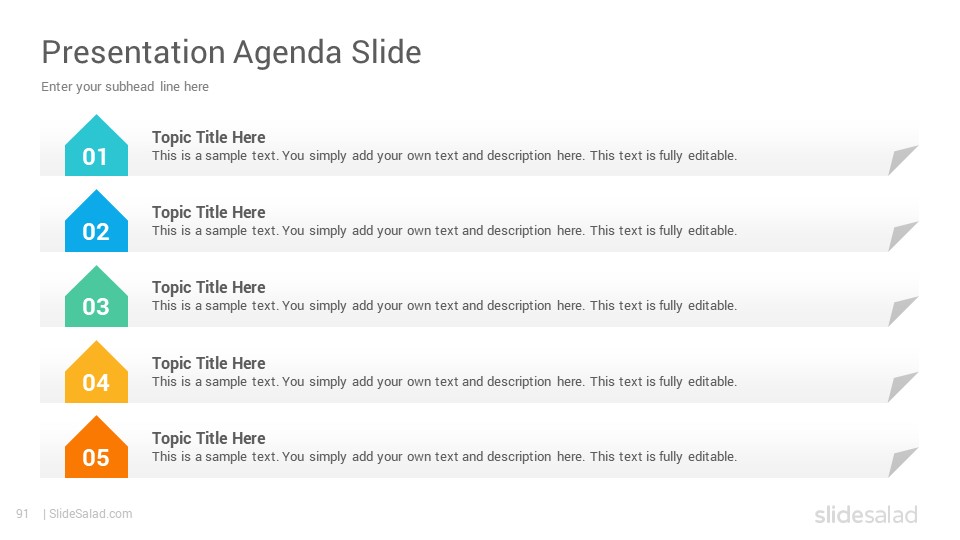 Presentation Agenda Slide

Enter your subhead line here

01

Topic Title Here

This is a sample text. You simply add your own text and description here. This text is fully editable.

02

Topic Title Here

This is a sample text. You simply add your own text and description here. This text is fully editable.

03

Topic Title Here

This is a sample text. You simply add your own text and description here. This text is fully editable.

04

Topic Title Here

This is a sample text. You simply add your own text and description here. This text is fully editable.

05

Topic Title Here

This is a sample text. You simply add your own text and description here. This text is fully editable.

91 | SlideSalad.com

slidesalad