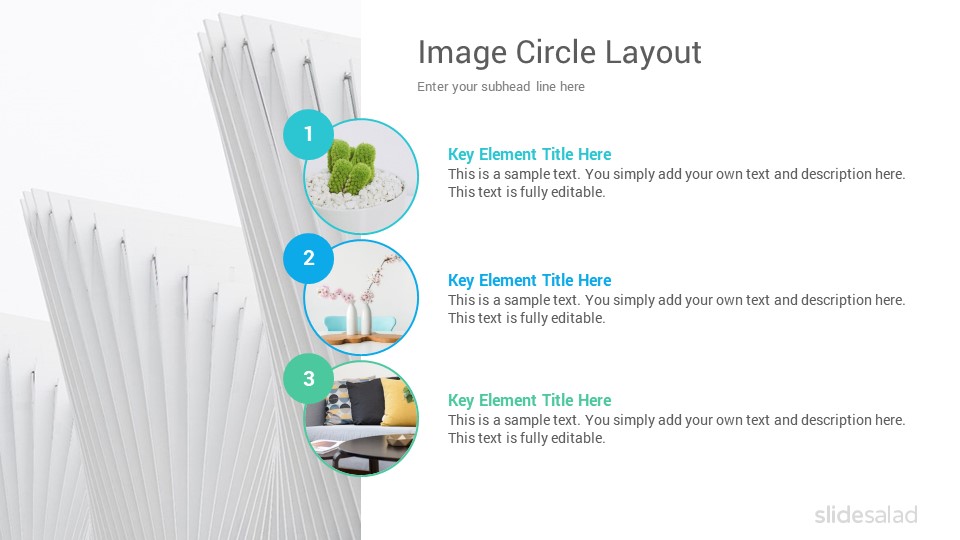 Image Circle Layout

Enter your subhead line here

1

Key Element Title Here

This is a sample text. You simply add your own text and description here. This text is fully editable.

2

Key Element Title Here

This is a sample text. You simply add your own text and description here. This text is fully editable.

3

Key Element Title Here

This is a sample text. You simply add your own text and description here. This text is fully editable.

slidesalad