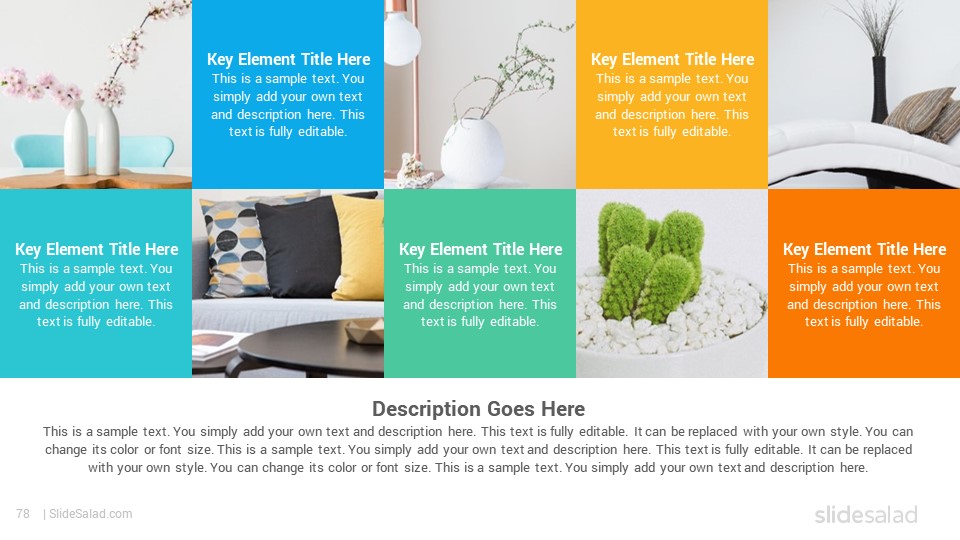 Key Element Title Here
This is a sample text. You simply add your own text and description here. This text is fully editable.

Key Element Title Here
This is a sample text. You simply add your own text and description here. This text is fully editable.

Key Element Title Here
This is a sample text. You simply add your own text and description here. This text is fully editable.

Key Element Title Here
This is a sample text. You simply add your own text and description here. This text is fully editable.

Key Element Title Here
This is a sample text. You simply add your own text and description here. This text is fully editable.

Description Goes Here
This is a sample text. You simply add your own text and description here. This text is fully editable. It can be replaced with your own style. You can change its color or font size. This is a sample text. You simply add your own text and description here. This text is fully editable. It can be replaced with your own style. You can change its color or font size. This is a sample text. You simply add your own text and description here.

78 | SlideSalad.com

slidesalad