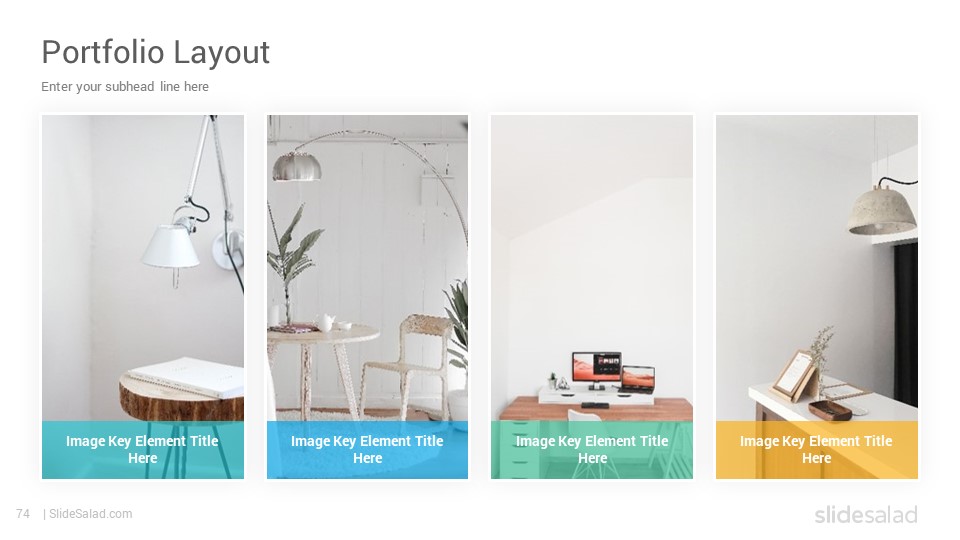 Portfolio Layout

Enter your subhead line here

Image Key Element Title Here

Image Key Element Title Here

Image Key Element Title Here

Image Key Element Title Here

74 | SlideSalad.com

slidesalad