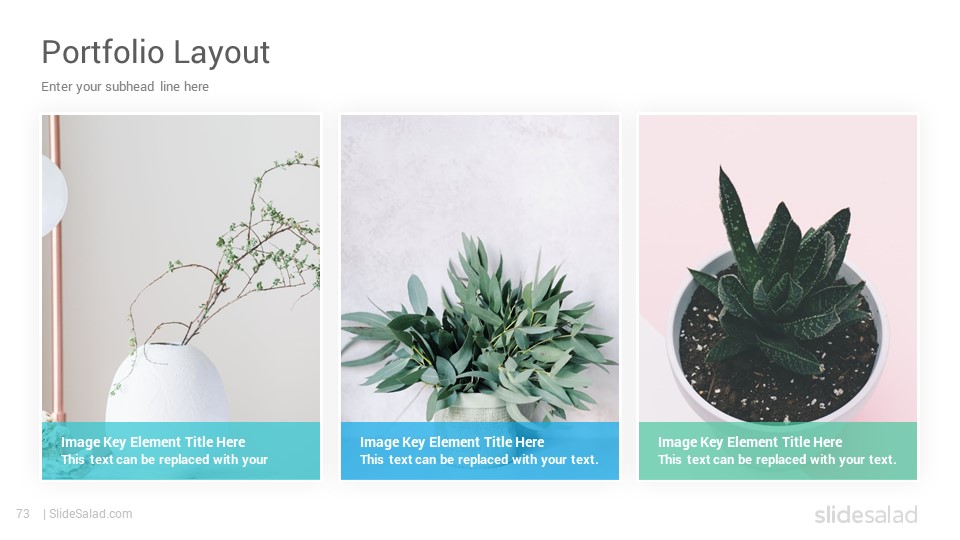 Portfolio Layout

Enter your subhead line here

Image Key Element Title Here
This text can be replaced with your

Image Key Element Title Here
This text can be replaced with your text.

Image Key Element Title Here
This text can be replaced with your text.

73 | SlideSalad.com

slidesalad