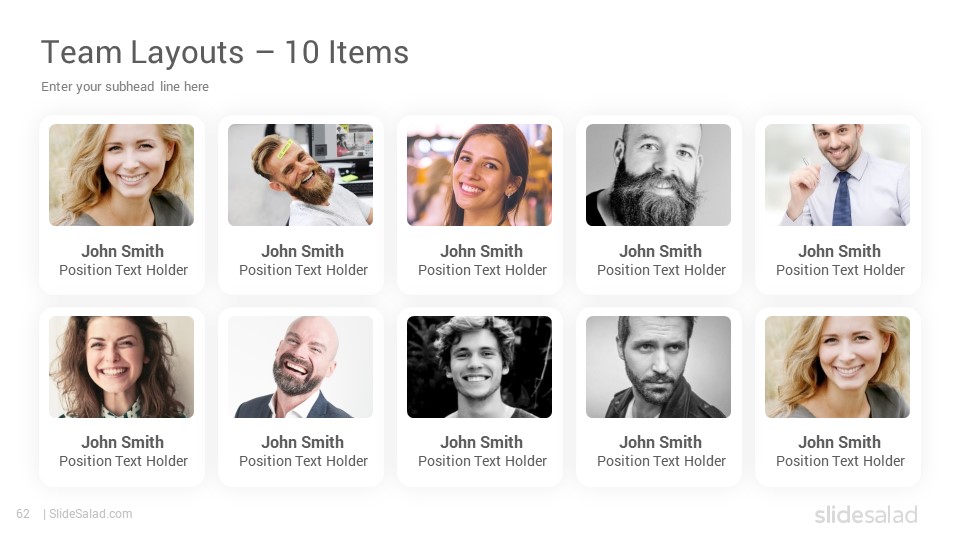 Team Layouts – 10 Items

Enter your subhead line here

John Smith
Position Text Holder

John Smith
Position Text Holder

John Smith
Position Text Holder

John Smith
Position Text Holder

John Smith
Position Text Holder

John Smith
Position Text Holder

John Smith
Position Text Holder

John Smith
Position Text Holder

John Smith
Position Text Holder

John Smith
Position Text Holder

62 | SlideSalad.com

slidesalad