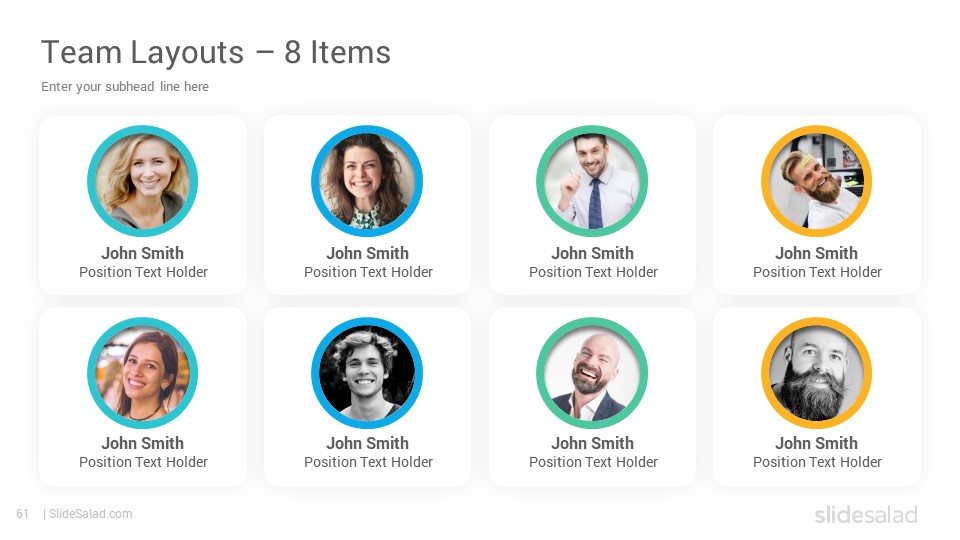 Team Layouts – 8 Items

Enter your subhead line here

John Smith
Position Text Holder

John Smith
Position Text Holder

John Smith
Position Text Holder

John Smith
Position Text Holder

John Smith
Position Text Holder

John Smith
Position Text Holder

John Smith
Position Text Holder

John Smith
Position Text Holder

61 | SlideSalad.com

slidesalad