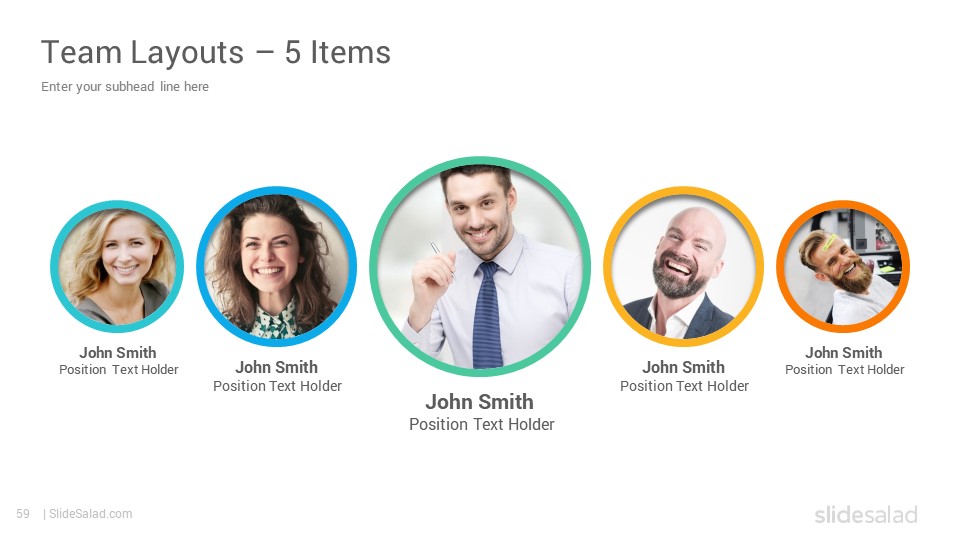 Team Layouts – 5 Items

Enter your subhead line here

John Smith
Position Text Holder

John Smith
Position Text Holder

John Smith
Position Text Holder

John Smith
Position Text Holder

John Smith
Position Text Holder

59 | SlideSalad.com

slidesalad