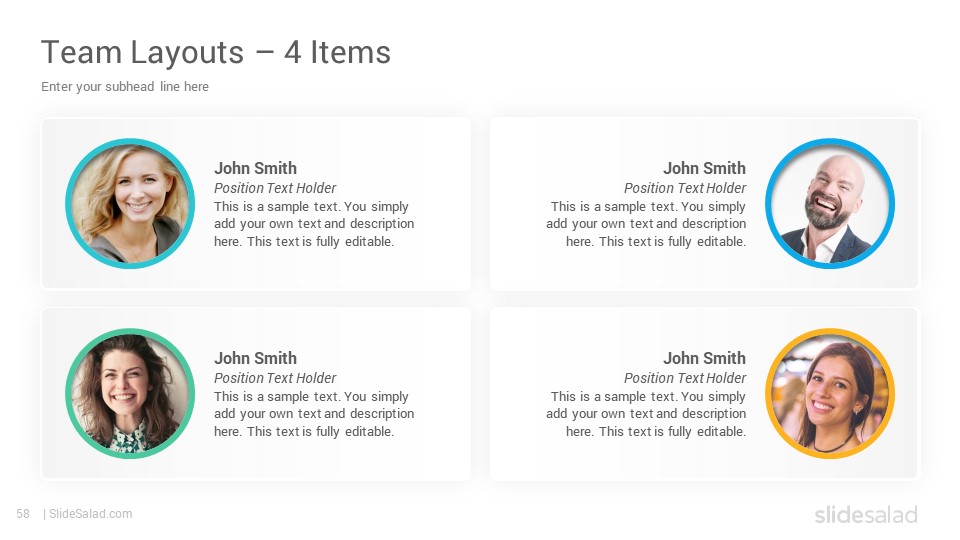 Team Layouts – 4 Items

Enter your subhead line here

John Smith
Position Text Holder
This is a sample text. You simply add your own text and description here. This text is fully editable.

John Smith
Position Text Holder
This is a sample text. You simply add your own text and description here. This text is fully editable.

John Smith
Position Text Holder
This is a sample text. You simply add your own text and description here. This text is fully editable.

John Smith
Position Text Holder
This is a sample text. You simply add your own text and description here. This text is fully editable.

58 | SlideSalad.com

slidesalad