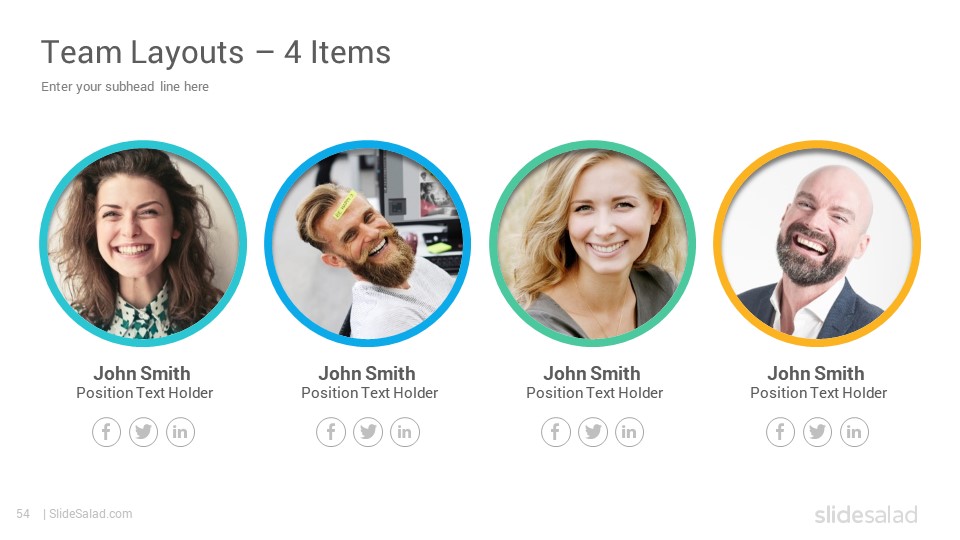 Team Layouts – 4 Items
Enter your subhead line here

John Smith
Position Text Holder

John Smith
Position Text Holder

John Smith
Position Text Holder

John Smith
Position Text Holder

54 | SlideSalad.com

slidesalad