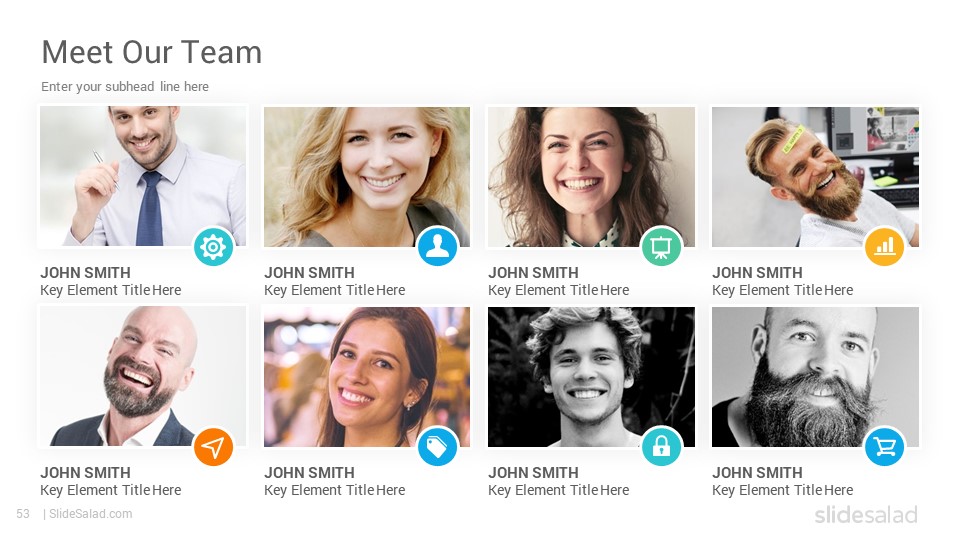 Meet Our Team

Enter your subhead line here

JOHN SMITH
Key Element Title Here

JOHN SMITH
Key Element Title Here

JOHN SMITH
Key Element Title Here

JOHN SMITH
Key Element Title Here

JOHN SMITH
Key Element Title Here

JOHN SMITH
Key Element Title Here

JOHN SMITH
Key Element Title Here

JOHN SMITH
Key Element Title Here

53 | SlideSalad.com

slidesalad