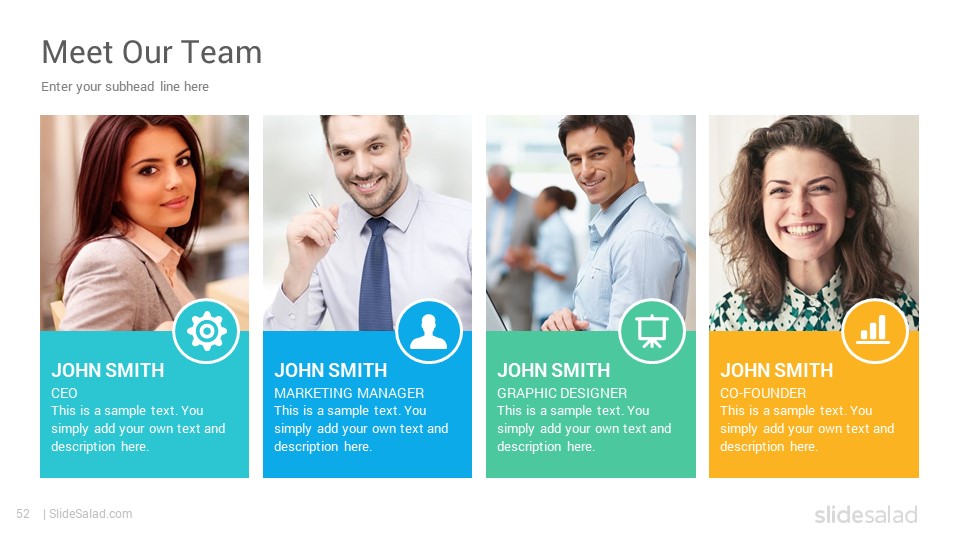 Meet Our Team

Enter your subhead line here

JOHN SMITH
CEO
This is a sample text. You simply add your own text and description here.

JOHN SMITH
MARKETING MANAGER
This is a sample text. You simply add your own text and description here.

JOHN SMITH
GRAPHIC DESIGNER
This is a sample text. You simply add your own text and description here.

JOHN SMITH
CO-FOUNDER
This is a sample text. You simply add your own text and description here.

52 | SlideSalad.com

slidesalad