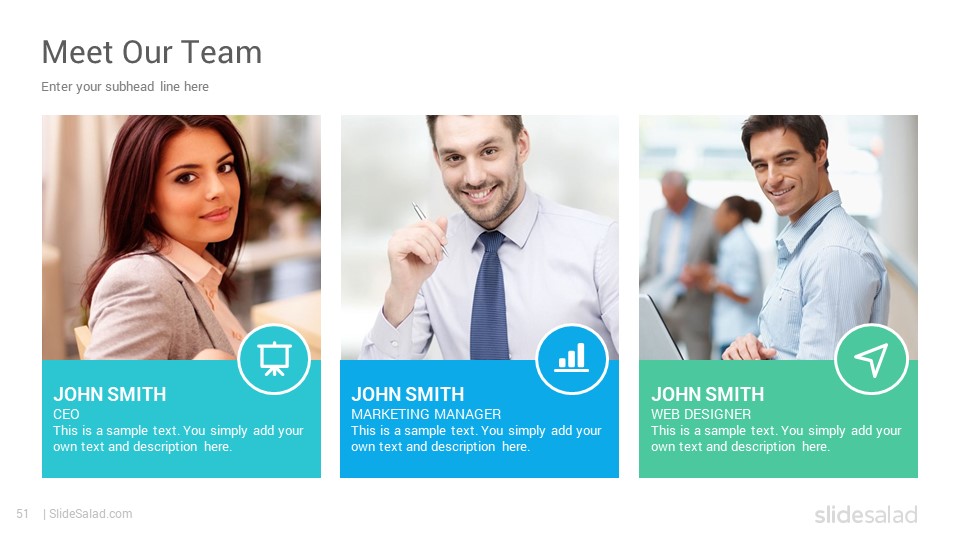 Meet Our Team

Enter your subhead line here

JOHN SMITH
CEO
This is a sample text. You simply add your own text and description here.

JOHN SMITH
MARKETING MANAGER
This is a sample text. You simply add your own text and description here.

JOHN SMITH
WEB DESIGNER
This is a sample text. You simply add your own text and description here.

51 | SlideSalad.com

slidesalad