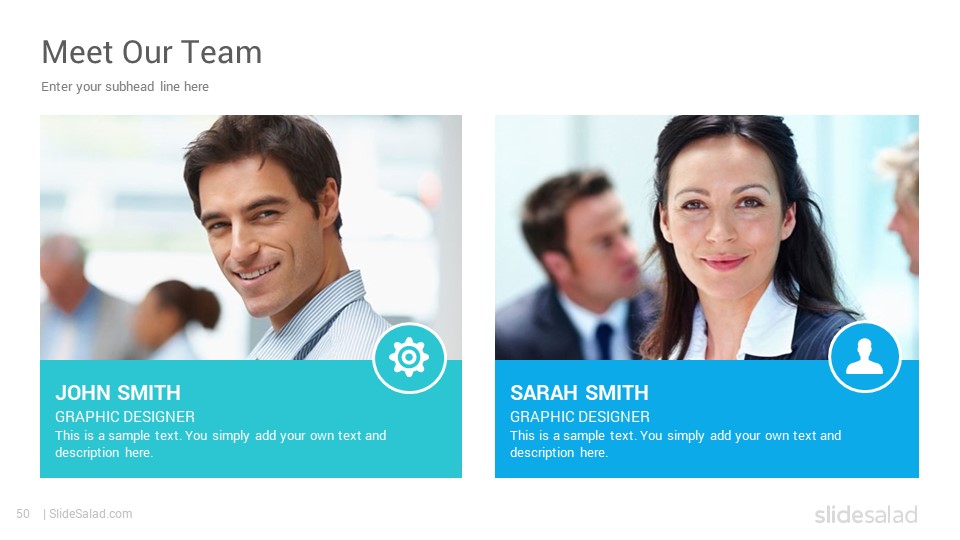 Meet Our Team

Enter your subhead line here

JOHN SMITH
GRAPHIC DESIGNER
This is a sample text. You simply add your own text and description here.

SARAH SMITH
GRAPHIC DESIGNER
This is a sample text. You simply add your own text and description here.

50 | SlideSalad.com

slidesalad