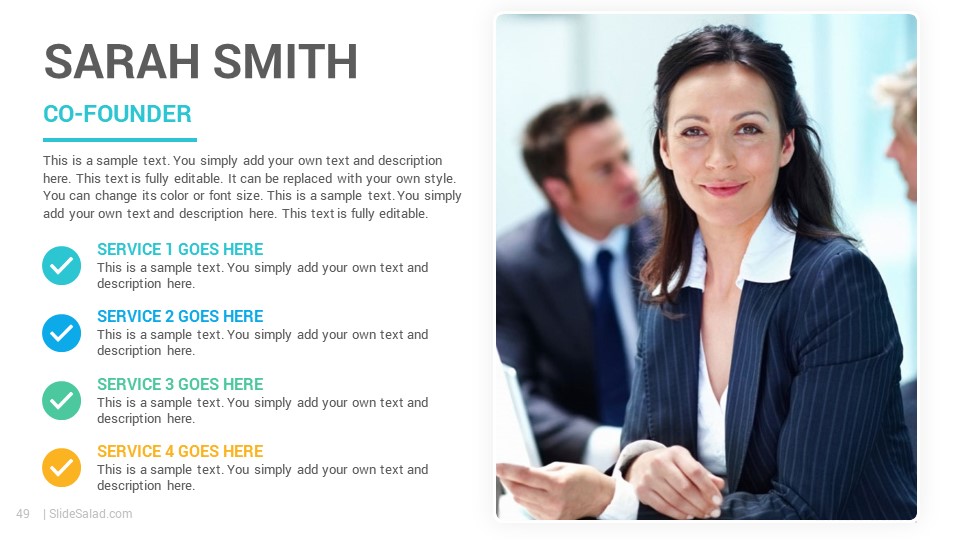 SARAH SMITH

CO-FOUNDER

This is a sample text. You simply add your own text and description here. This text is fully editable. It can be replaced with your own style. You can change its color or font size. This is a sample text. You simply add your own text and description here. This text is fully editable.

SERVICE 1 GOES HERE
This is a sample text. You simply add your own text and description here.

SERVICE 2 GOES HERE
This is a sample text. You simply add your own text and description here.

SERVICE 3 GOES HERE
This is a sample text. You simply add your own text and description here.

SERVICE 4 GOES HERE
This is a sample text. You simply add your own text and description here.

49 | SlideSalad.com