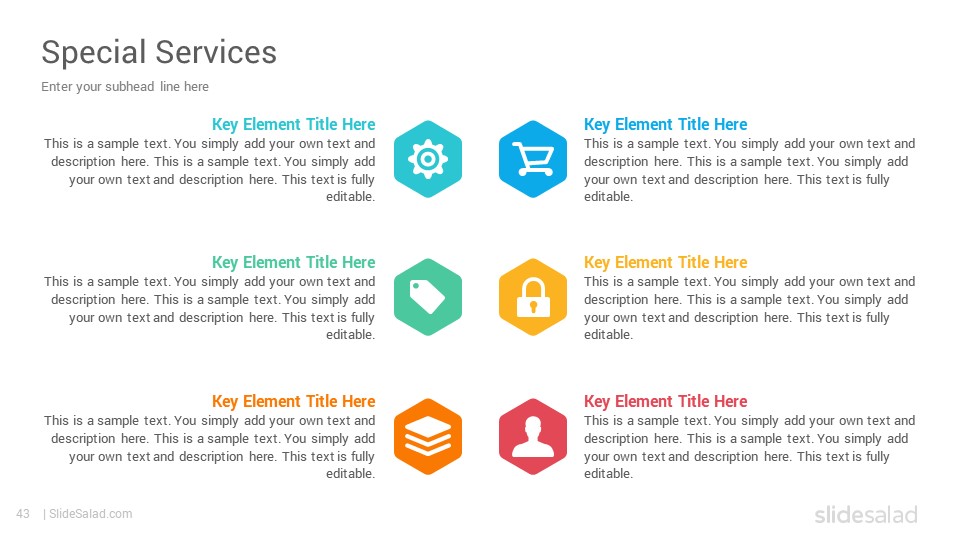 Special Services

Enter your subhead line here

Key Element Title Here
This is a sample text. You simply add your own text and description here. This is a sample text. You simply add your own text and description here. This text is fully editable.

Key Element Title Here
This is a sample text. You simply add your own text and description here. This is a sample text. You simply add your own text and description here. This text is fully editable.

Key Element Title Here
This is a sample text. You simply add your own text and description here. This is a sample text. You simply add your own text and description here. This text is fully editable.

Key Element Title Here
This is a sample text. You simply add your own text and description here. This is a sample text. You simply add your own text and description here. This text is fully editable.

Key Element Title Here
This is a sample text. You simply add your own text and description here. This is a sample text. You simply add your own text and description here. This text is fully editable.

Key Element Title Here
This is a sample text. You simply add your own text and description here. This is a sample text. You simply add your own text and description here. This text is fully editable.

43 | SlideSalad.com

slidesalad