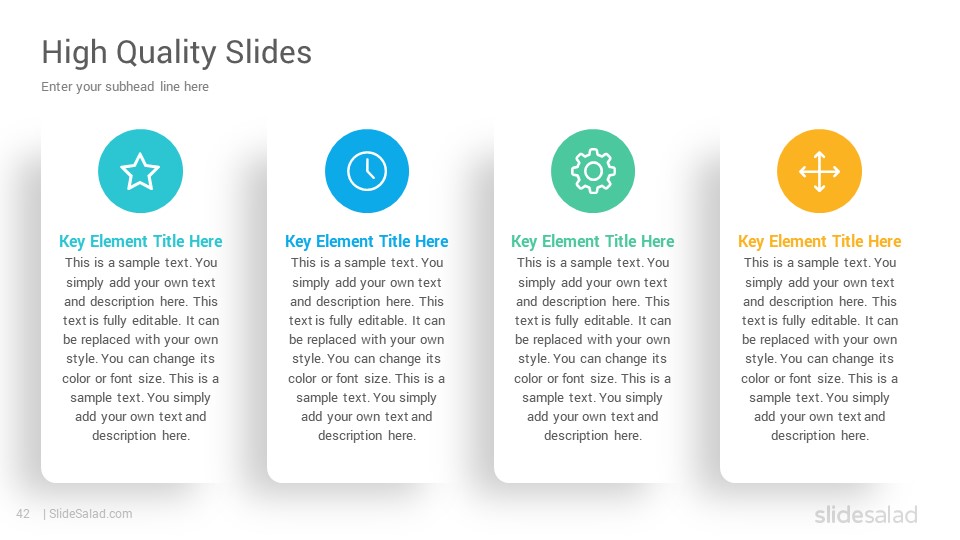 High Quality Slides

Enter your subhead line here

Key Element Title Here

This is a sample text. You simply add your own text and description here. This text is fully editable. It can be replaced with your own style. You can change its color or font size. This is a sample text. You simply add your own text and description here.

Key Element Title Here

This is a sample text. You simply add your own text and description here. This text is fully editable. It can be replaced with your own style. You can change its color or font size. This is a sample text. You simply add your own text and description here.

Key Element Title Here

This is a sample text. You simply add your own text and description here. This text is fully editable. It can be replaced with your own style. You can change its color or font size. This is a sample text. You simply add your own text and description here.

Key Element Title Here

This is a sample text. You simply add your own text and description here. This text is fully editable. It can be replaced with your own style. You can change its color or font size. This is a sample text. You simply add your own text and description here.

42 | SlideSalad.com

slidesalad