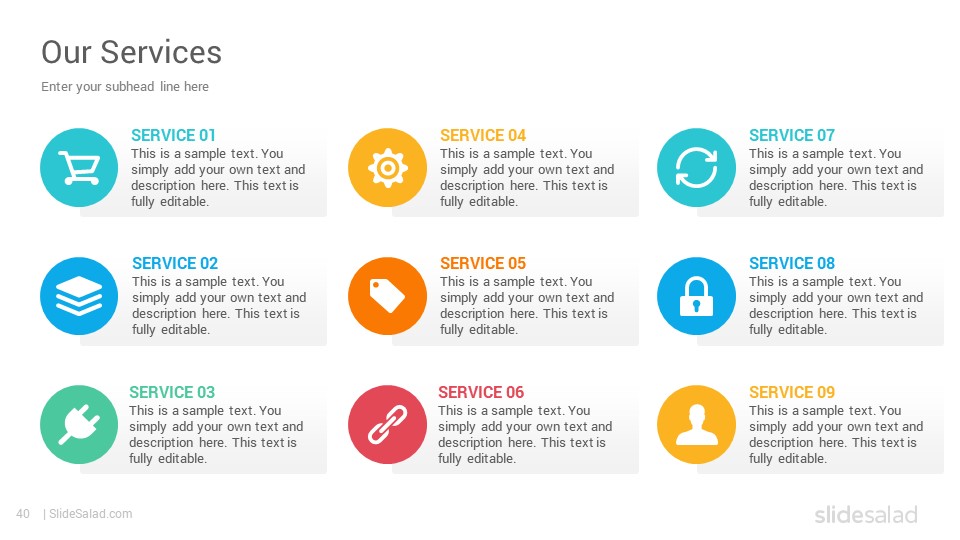 Our Services

Enter your subhead line here

SERVICE 01
This is a sample text. You simply add your own text and description here. This text is fully editable.

SERVICE 02
This is a sample text. You simply add your own text and description here. This text is fully editable.

SERVICE 03
This is a sample text. You simply add your own text and description here. This text is fully editable.

SERVICE 04
This is a sample text. You simply add your own text and description here. This text is fully editable.

SERVICE 05
This is a sample text. You simply add your own text and description here. This text is fully editable.

SERVICE 06
This is a sample text. You simply add your own text and description here. This text is fully editable.

SERVICE 07
This is a sample text. You simply add your own text and description here. This text is fully editable.

SERVICE 08
This is a sample text. You simply add your own text and description here. This text is fully editable.

SERVICE 09
This is a sample text. You simply add your own text and description here. This text is fully editable.

40 | SlideSalad.com

slidesalad