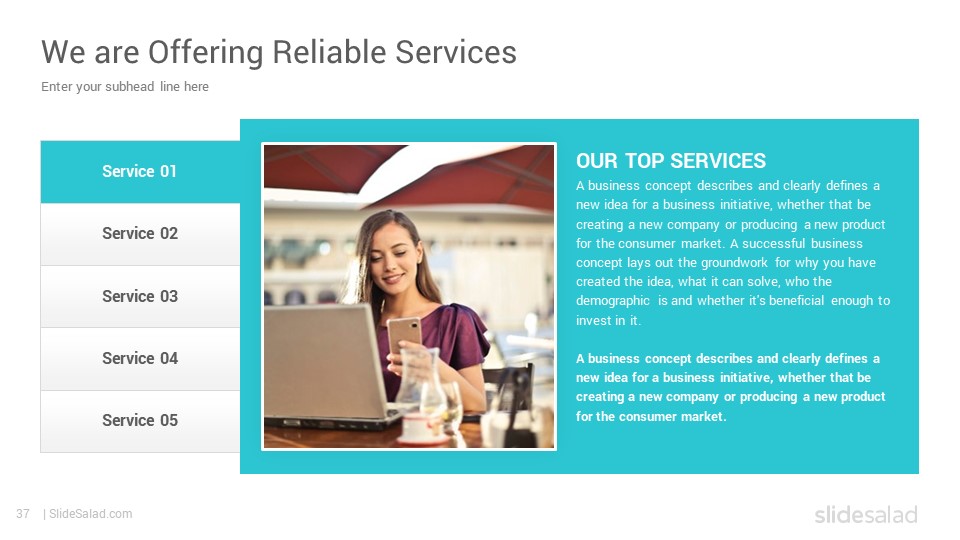 We are Offering Reliable Services

Enter your subhead line here

Service 01

Service 02

Service 03

Service 04

Service 05

OUR TOP SERVICES

A business concept describes and clearly defines a new idea for a business initiative, whether that be creating a new company or producing a new product for the consumer market. A successful business concept lays out the groundwork for why you have created the idea, what it can solve, who the demographic is and whether it's beneficial enough to invest in it.

A business concept describes and clearly defines a new idea for a business initiative, whether that be creating a new company or producing a new product for the consumer market.

37 | SlideSalad.com

slidesalad