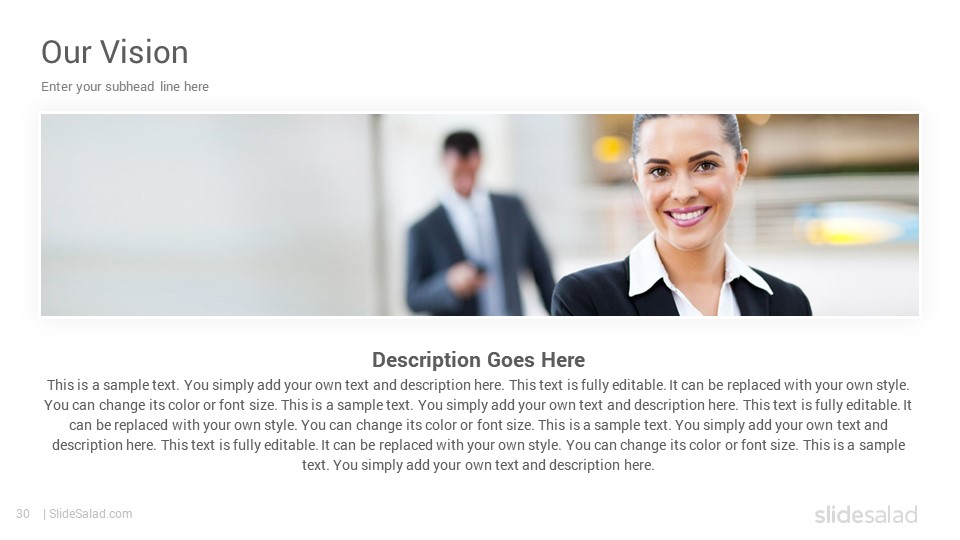 Our Vision

Enter your subhead line here

Description Goes Here

This is a sample text. You simply add your own text and description here. This text is fully editable. It can be replaced with your own style. You can change its color or font size. This is a sample text. You simply add your own text and description here. This text is fully editable. It can be replaced with your own style. You can change its color or font size. This is a sample text. You simply add your own text and description here. This text is fully editable. It can be replaced with your own style. You can change its color or font size. This is a sample text. You simply add your own text and description here.

30 | SlideSalad.com

slidesalad