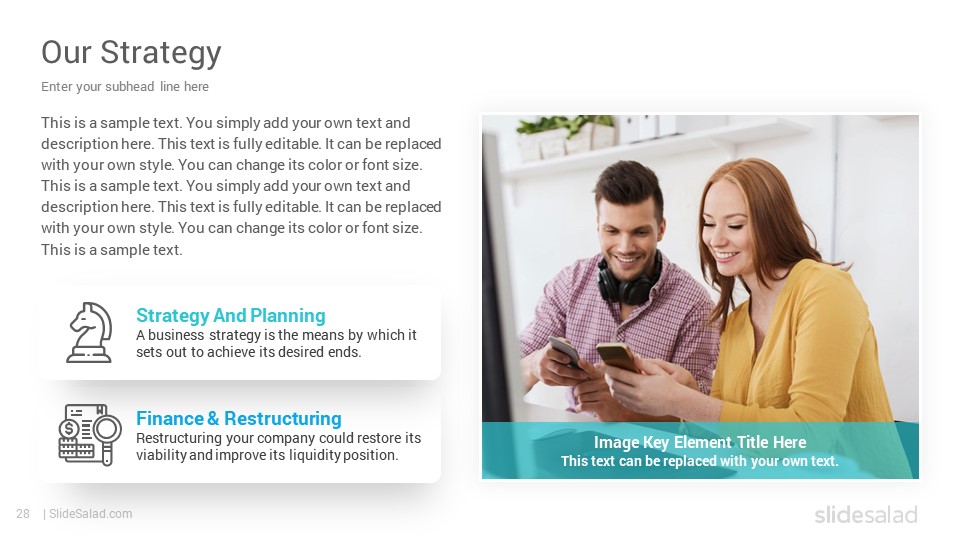 Our Strategy

Enter your subhead line here

This is a sample text. You simply add your own text and description here. This text is fully editable. It can be replaced with your own style. You can change its color or font size. This is a sample text. You simply add your own text and description here. This text is fully editable. It can be replaced with your own style. You can change its color or font size. This is a sample text.

Strategy And Planning
A business strategy is the means by which it sets out to achieve its desired ends.

Finance & Restructuring
Restructuring your company could restore its viability and improve its liquidity position.

Image Key Element Title Here
This text can be replaced with your own text.

28 | SlideSalad.com

slidesalad