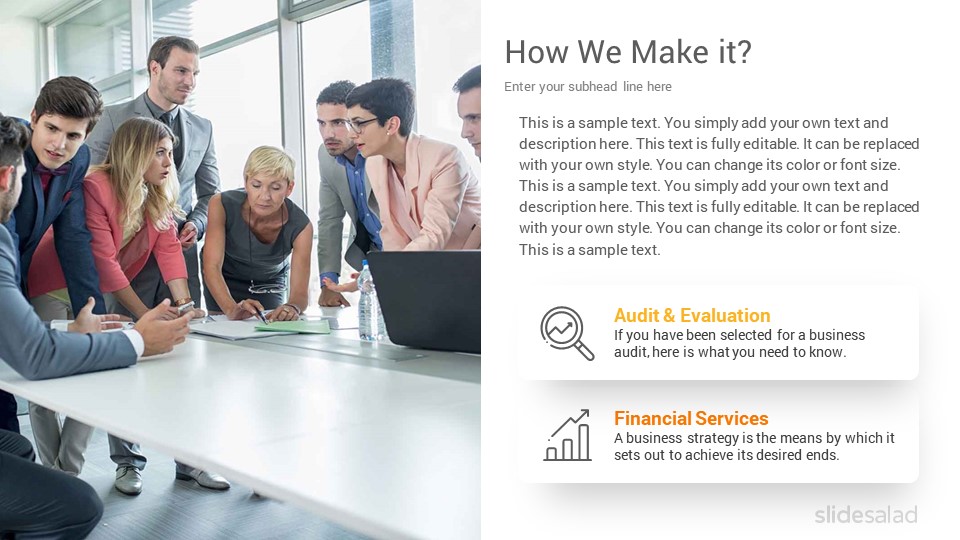 How We Make it?

Enter your subhead line here

This is a sample text. You simply add your own text and description here. This text is fully editable. It can be replaced with your own style. You can change its color or font size. This is a sample text. You simply add your own text and description here. This text is fully editable. It can be replaced with your own style. You can change its color or font size. This is a sample text.

Audit & Evaluation
If you have been selected for a business audit, here is what you need to know.

Financial Services
A business strategy is the means by which it sets out to achieve its desired ends.

slidesalad