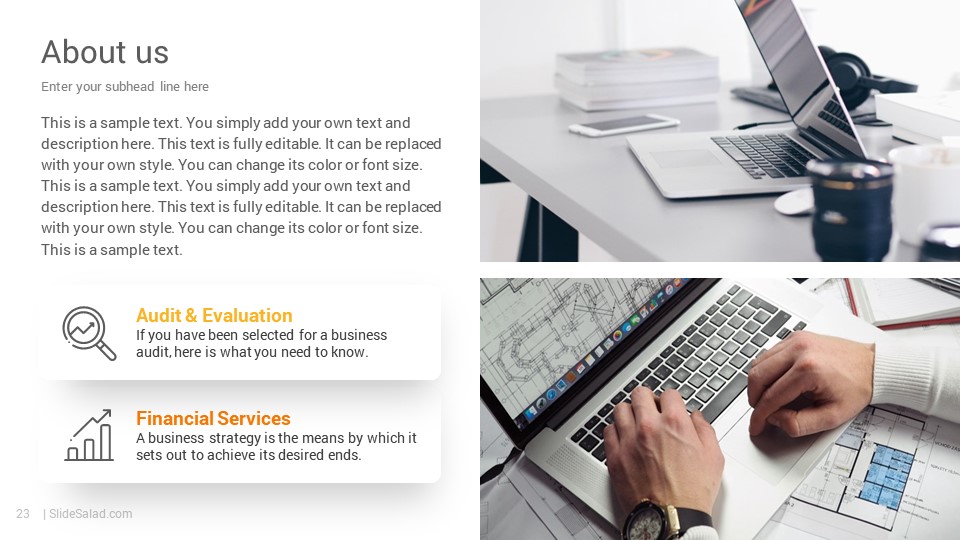 About us

Enter your subhead line here

This is a sample text. You simply add your own text and description here. This text is fully editable. It can be replaced with your own style. You can change its color or font size. This is a sample text. You simply add your own text and description here. This text is fully editable. It can be replaced with your own style. You can change its color or font size. This is a sample text.

Audit & Evaluation
If you have been selected for a business audit, here is what you need to know.

Financial Services
A business strategy is the means by which it sets out to achieve its desired ends.

23 | SlideSalad.com