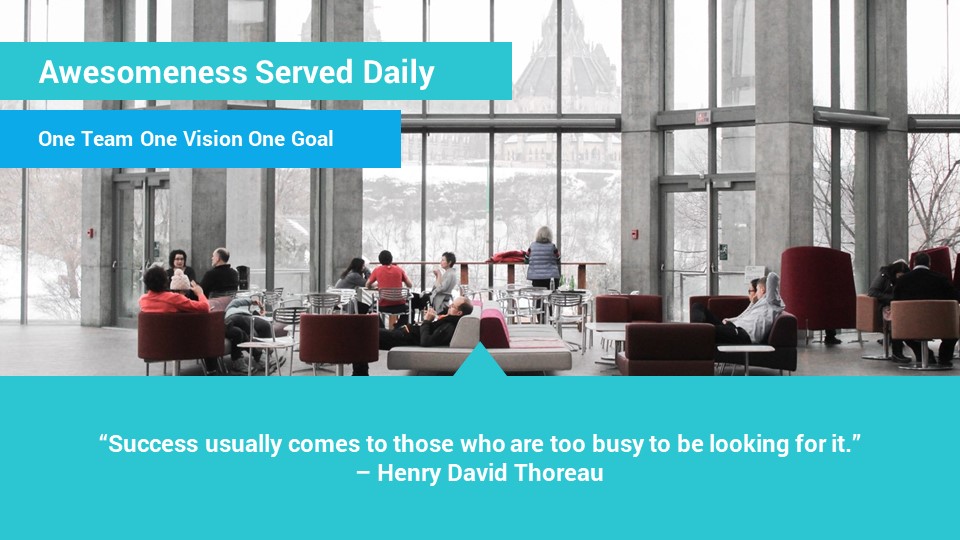 Awesomeness Served Daily

One Team One Vision One Goal

“Success usually comes to those who are too busy to be looking for it.”
– Henry David Thoreau