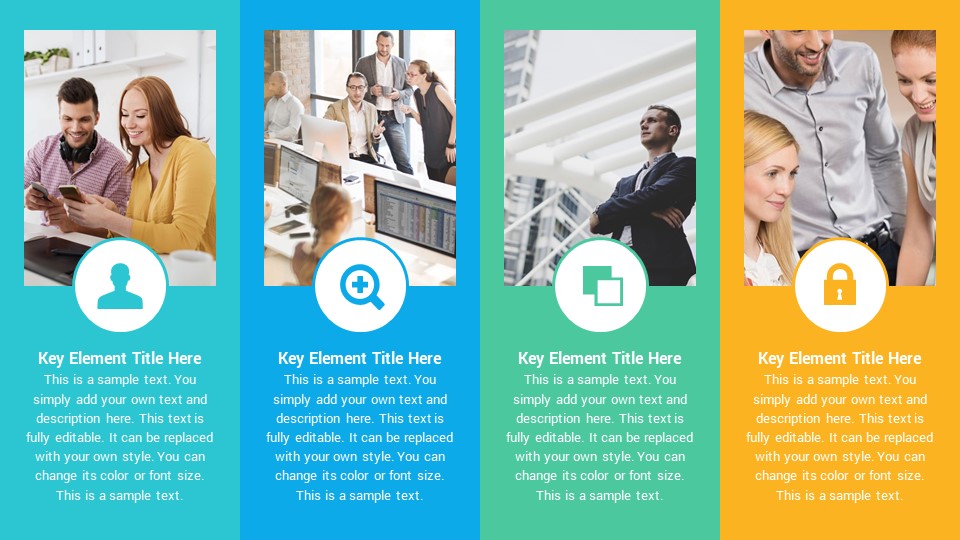 Key Element Title Here
This is a sample text. You simply add your own text and description here. This text is fully editable. It can be replaced with your own style. You can change its color or font size. This is a sample text.

Key Element Title Here
This is a sample text. You simply add your own text and description here. This text is fully editable. It can be replaced with your own style. You can change its color or font size. This is a sample text.

Key Element Title Here
This is a sample text. You simply add your own text and description here. This text is fully editable. It can be replaced with your own style. You can change its color or font size. This is a sample text.

Key Element Title Here
This is a sample text. You simply add your own text and description here. This text is fully editable. It can be replaced with your own style. You can change its color or font size. This is a sample text.