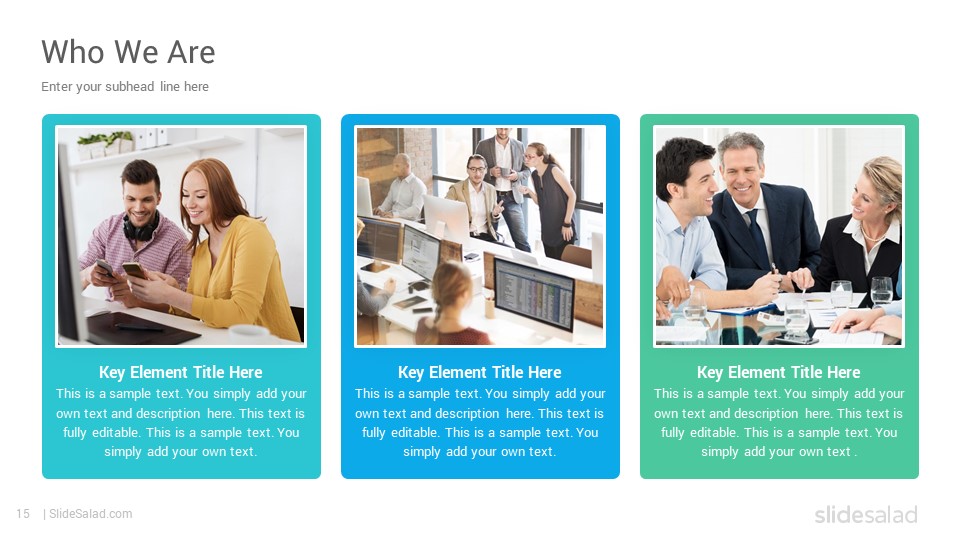 Who We Are

Enter your subhead line here

Key Element Title Here

This is a sample text. You simply add your own text and description here. This text is fully editable. This is a sample text. You simply add your own text.

Key Element Title Here

This is a sample text. You simply add your own text and description here. This text is fully editable. This is a sample text. You simply add your own text.

Key Element Title Here

This is a sample text. You simply add your own text and description here. This text is fully editable. This is a sample text. You simply add your own text .

15 | SlideSalad.com

slidesalad