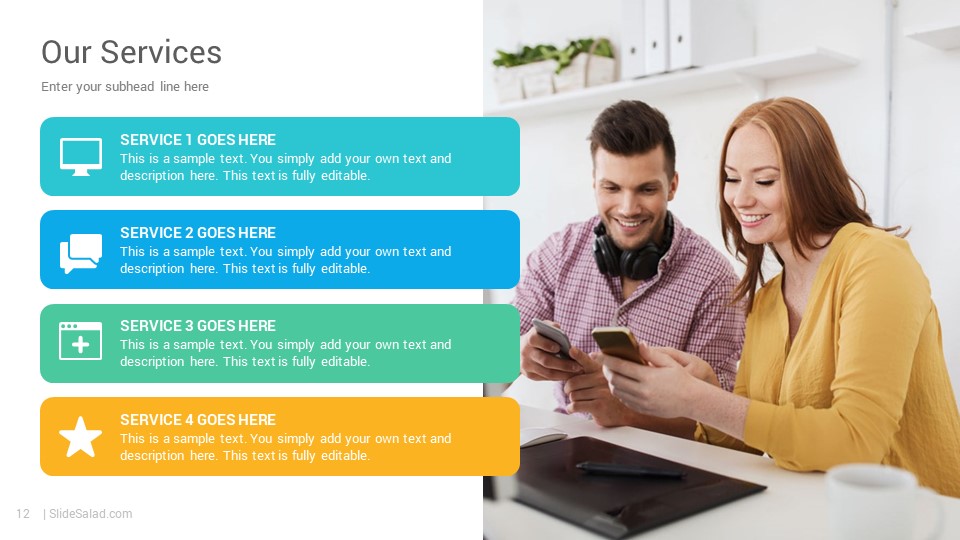 Our Services

Enter your subhead line here

SERVICE 1 GOES HERE
This is a sample text. You simply add your own text and description here. This text is fully editable.

SERVICE 2 GOES HERE
This is a sample text. You simply add your own text and description here. This text is fully editable.

SERVICE 3 GOES HERE
This is a sample text. You simply add your own text and description here. This text is fully editable.

SERVICE 4 GOES HERE
This is a sample text. You simply add your own text and description here. This text is fully editable.

12 | SlideSalad.com