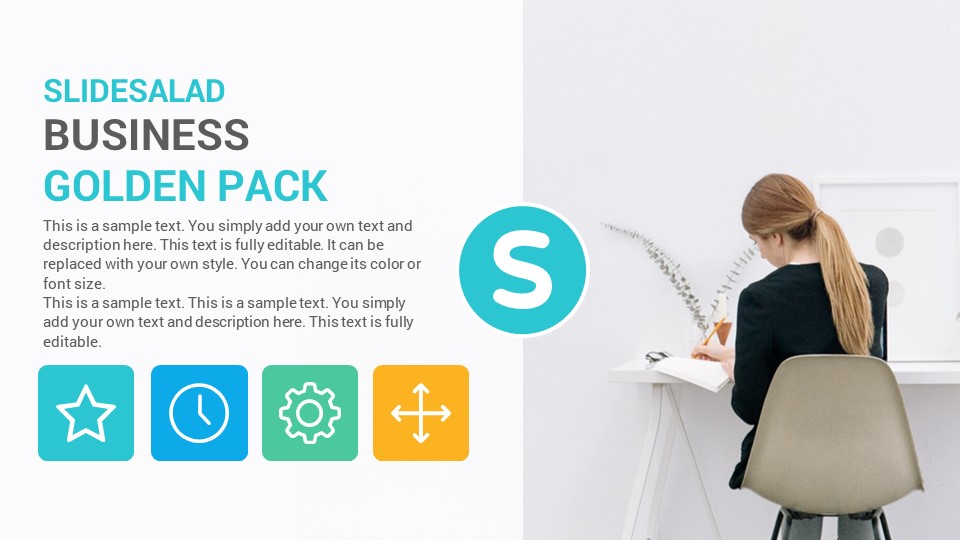 SLIDESALAD
BUSINESS
GOLDEN PACK

This is a sample text. You simply add your own text and description here. This text is fully editable. It can be replaced with your own style. You can change its color or font size.
This is a sample text. This is a sample text. You simply add your own text and description here. This text is fully editable.

S