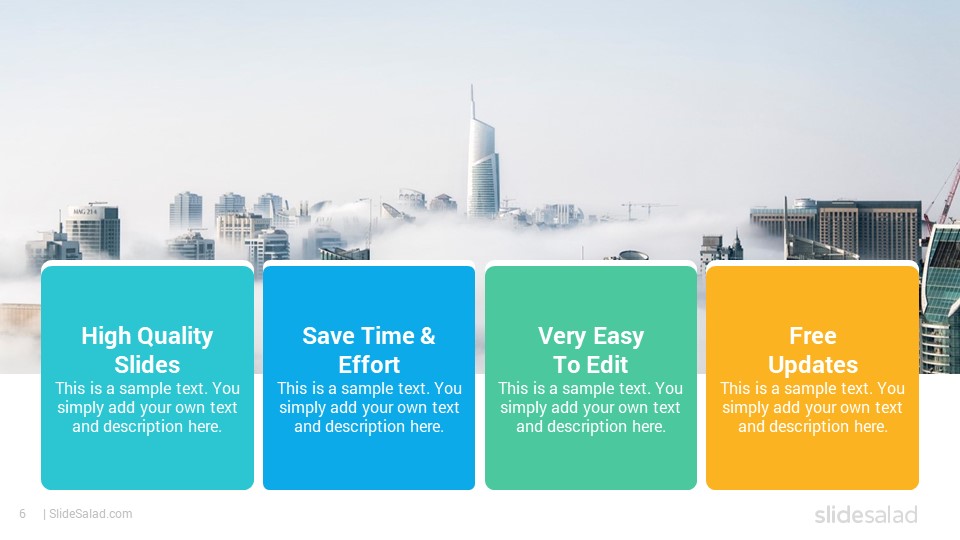 High Quality Slides

This is a sample text. You simply add your own text and description here.

Save Time & Effort

This is a sample text. You simply add your own text and description here.

Very Easy To Edit

This is a sample text. You simply add your own text and description here.

Free Updates

This is a sample text. You simply add your own text and description here.

6 | SlideSalad.com

slidesalad