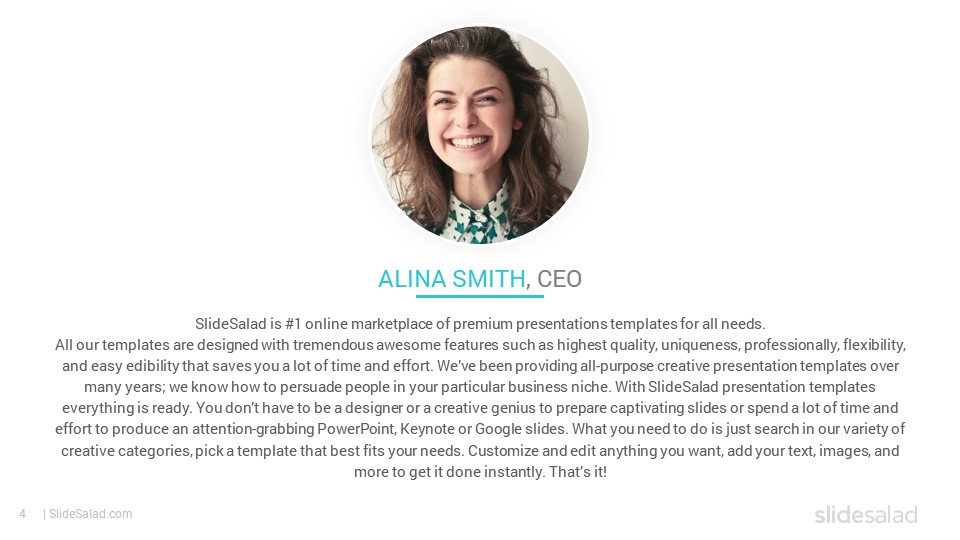 ALINA SMITH, CEO

SlideSalad is #1 online marketplace of premium presentations templates for all needs.
All our templates are designed with tremendous awesome features such as highest quality, uniqueness, professionally, flexibility, and easy edibility that saves you a lot of time and effort. We've been providing all-purpose creative presentation templates over many years; we know how to persuade people in your particular business niche. With SlideSalad presentation templates everything is ready. You don't have to be a designer or a creative genius to prepare captivating slides or spend a lot of time and effort to produce an attention-grabbing PowerPoint, Keynote or Google slides. What you need to do is just search in our variety of creative categories, pick a template that best fits your needs. Customize and edit anything you want, add your text, images, and more to get it done instantly. That's it!

4 | SlideSalad.com

slidesalad