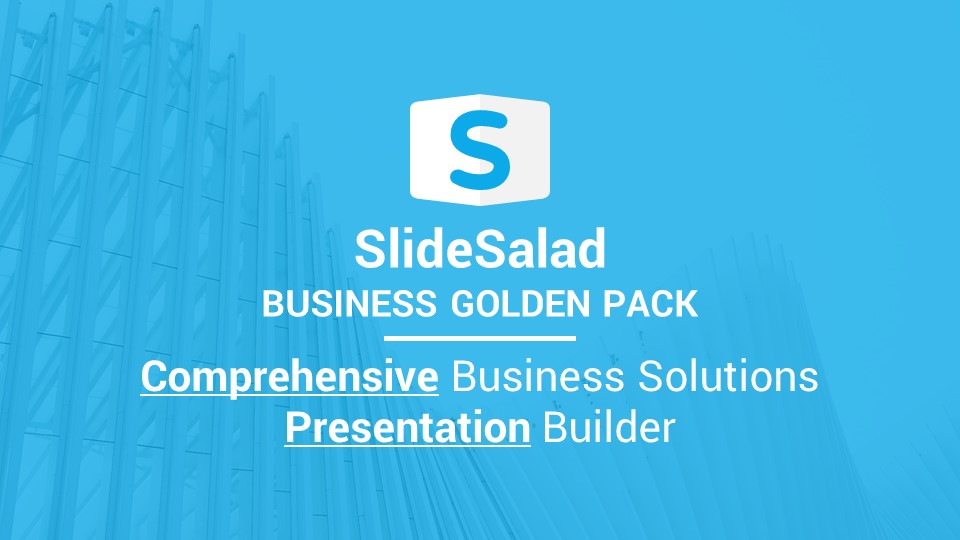 S

SlideSalad

BUSINESS GOLDEN PACK

Comprehensive Business Solutions
Presentation Builder