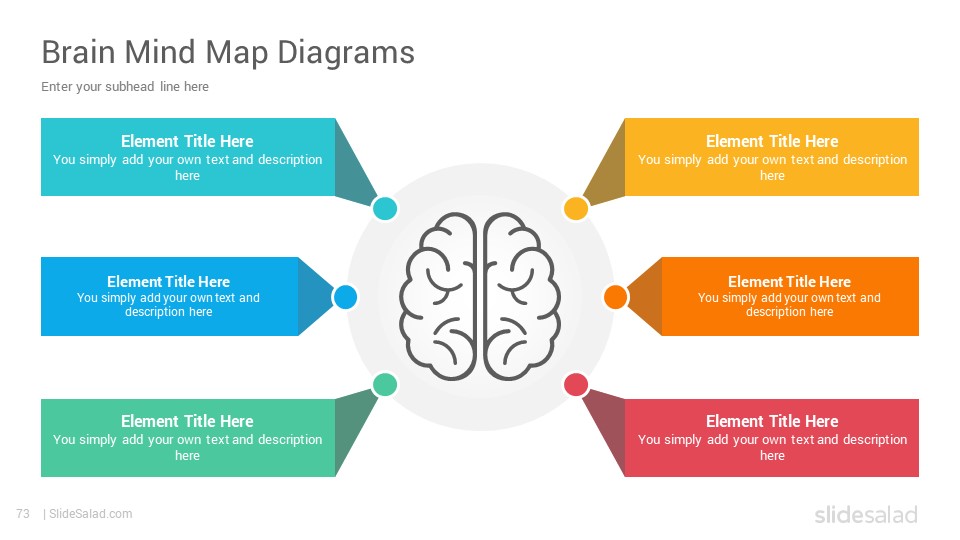 Brain Mind Map Diagrams

Enter your subhead line here

Element Title Here
You simply add your own text and description here

Element Title Here
You simply add your own text and description here

Element Title Here
You simply add your own text and description here

Element Title Here
You simply add your own text and description here

Element Title Here
You simply add your own text and description here

Element Title Here
You simply add your own text and description here

73 | SlideSalad.com

slidesalad