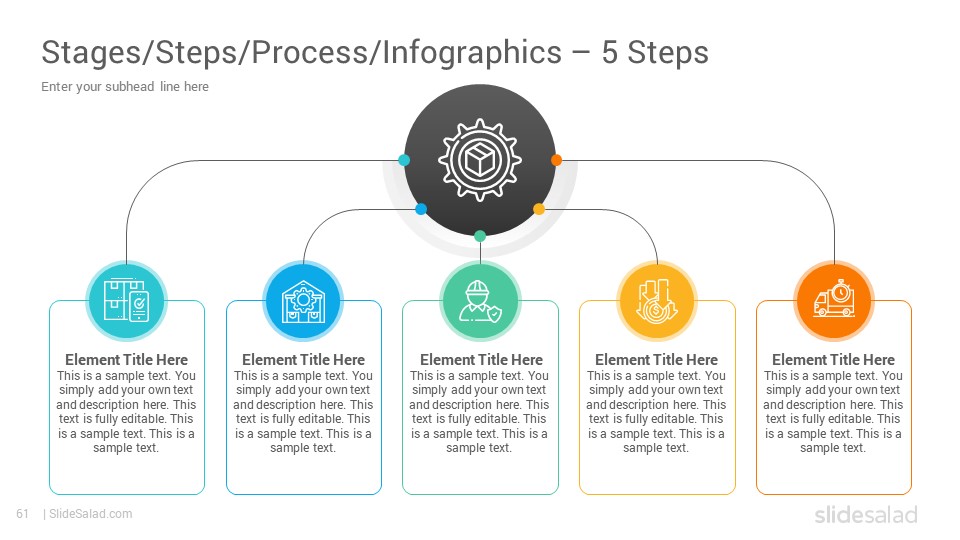 Stages/Steps/Process/Infographics – 5 Steps

Enter your subhead line here

Element Title Here
This is a sample text. You simply add your own text and description here. This text is fully editable. This is a sample text. This is a sample text.

Element Title Here
This is a sample text. You simply add your own text and description here. This text is fully editable. This is a sample text. This is a sample text.

Element Title Here
This is a sample text. You simply add your own text and description here. This text is fully editable. This is a sample text. This is a sample text.

Element Title Here
This is a sample text. You simply add your own text and description here. This text is fully editable. This is a sample text. This is a sample text.

Element Title Here
This is a sample text. You simply add your own text and description here. This text is fully editable. This is a sample text. This is a sample text.

61 | SlideSalad.com

slidesalad