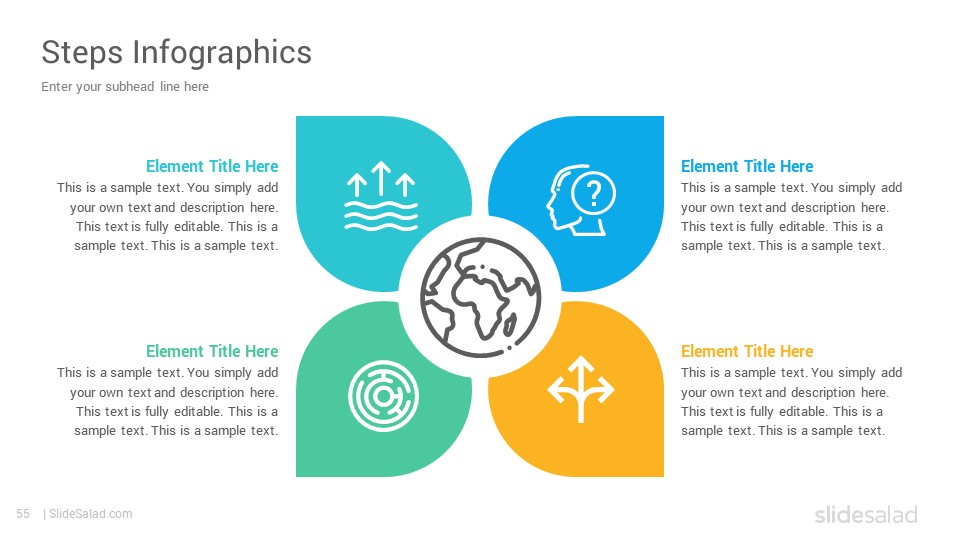 Steps Infographics

Enter your subhead line here

Element Title Here

This is a sample text. You simply add your own text and description here. This text is fully editable. This is a sample text. This is a sample text.

Element Title Here

This is a sample text. You simply add your own text and description here. This text is fully editable. This is a sample text. This is a sample text.

Element Title Here

This is a sample text. You simply add your own text and description here. This text is fully editable. This is a sample text. This is a sample text.

Element Title Here

This is a sample text. You simply add your own text and description here. This text is fully editable. This is a sample text. This is a sample text.

55 | SlideSalad.com

slidesalad