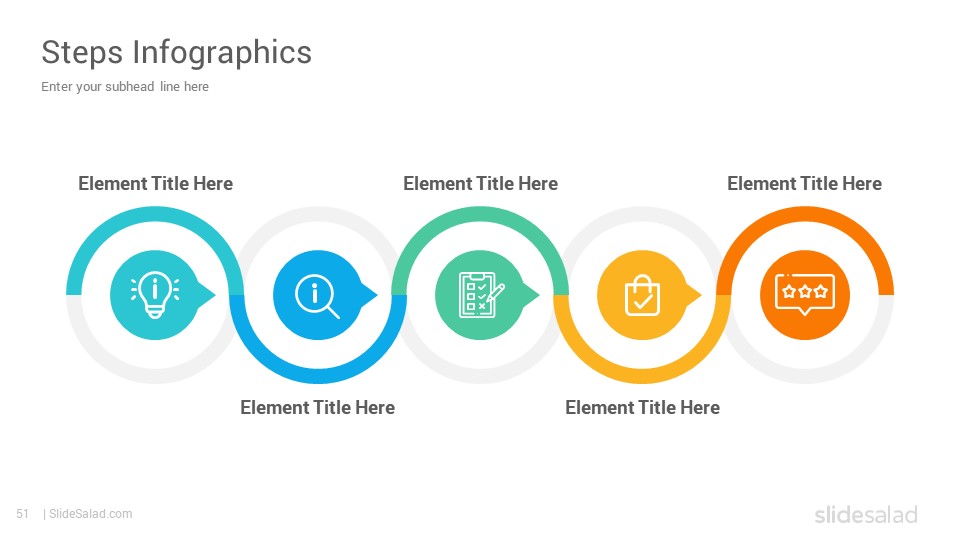 Steps Infographics

Enter your subhead line here

Element Title Here

Element Title Here

Element Title Here

Element Title Here

Element Title Here

51 | SlideSalad.com

slidesalad