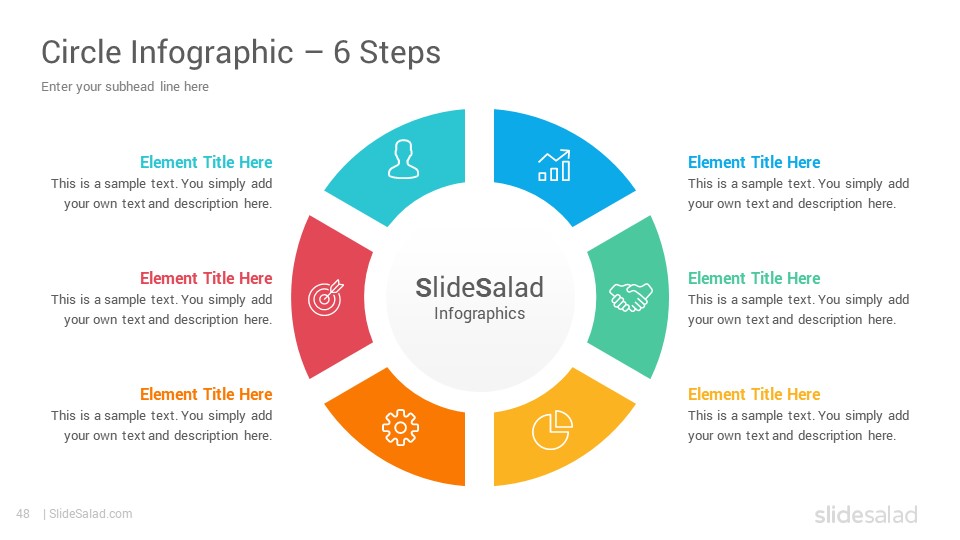 Circle Infographic – 6 Steps

Enter your subhead line here

Element Title Here
This is a sample text. You simply add your own text and description here.

Element Title Here
This is a sample text. You simply add your own text and description here.

Element Title Here
This is a sample text. You simply add your own text and description here.

SlideSalad
Infographics

Element Title Here
This is a sample text. You simply add your own text and description here.

Element Title Here
This is a sample text. You simply add your own text and description here.

Element Title Here
This is a sample text. You simply add your own text and description here.

48 | SlideSalad.com

slidesalad